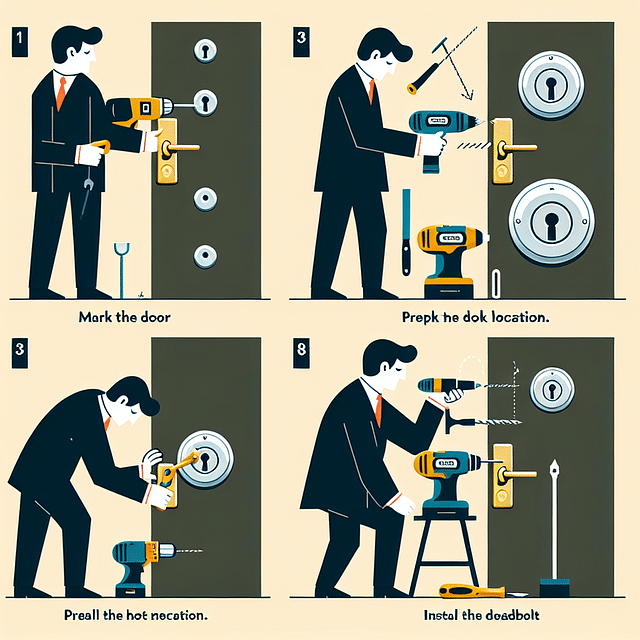 1

Mark the door

3

Prepk he dok location.

3

Preall the hot necation.

8

Instal the deadbolt