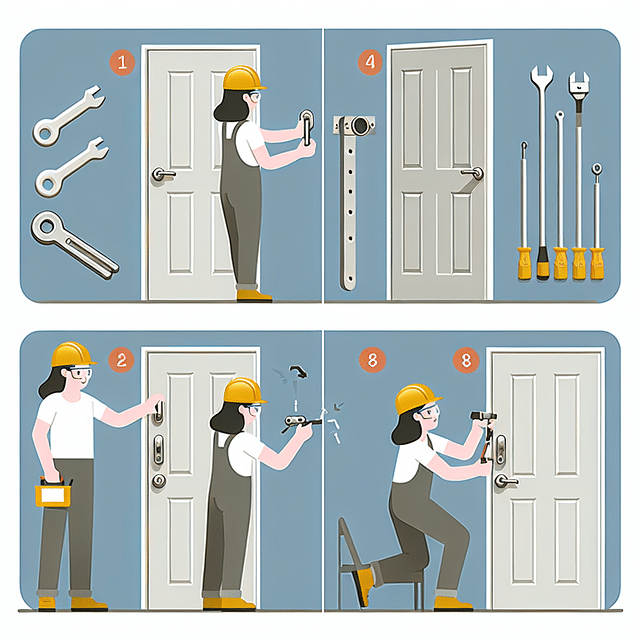 1

4

2

8

8